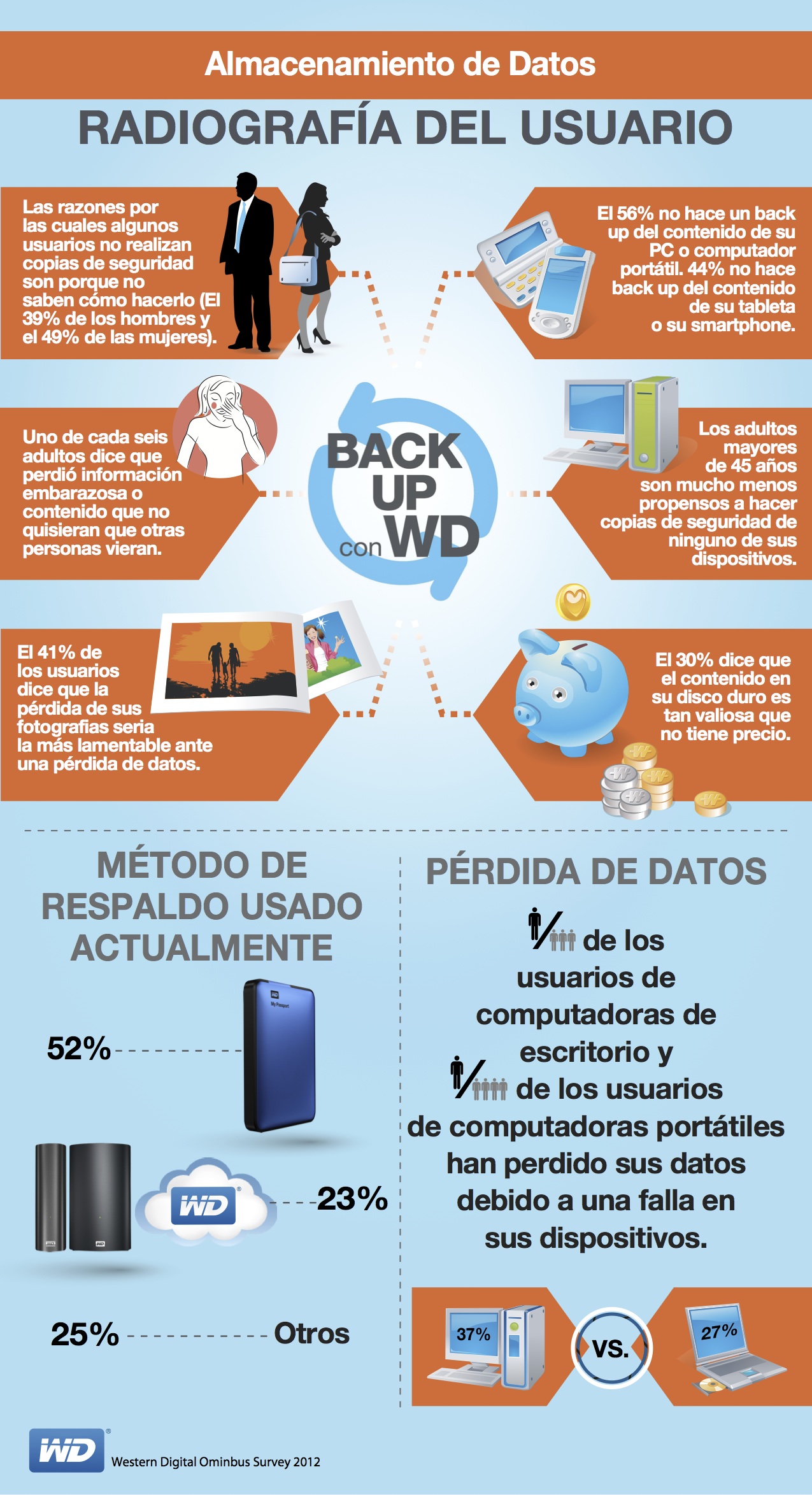 Almacenamiento de Datos

RADIOGRAFÍA DEL USUARIO

Las razones por las cuales algunos usuarios no realizan copias de seguridad son porque no saben cómo hacerlo (El 39% de los hombres y el 49% de las mujeres).

El 56% no hace un back up del contenido de su PC o computador portátil. 44% no hace back up del contenido de su tableta o su smartphone.

Uno de cada seis adultos dice que perdió información embarazosa o contenido que no quisieran que otras personas vieran.

BACK UP con WD

Los adultos mayores de 45 años son mucho menos propensos a hacer copias de seguridad de ninguno de sus dispositivos.

El 41% de los usuarios dice que la pérdida de sus fotografias seria la más lamentable ante una pérdida de datos.

El 30% dice que el contenido en su disco duro es tan valiosa que no tiene precio.

MÉTODO DE RESPALDO USADO ACTUALMENTE

52%

My Passport

WD

23%

25% Otros

PÉRDIDA DE DATOS

de los usuarios de computadoras de escritorio y de los usuarios de computadoras portátiles han perdido sus datos debido a una falla en sus dispositivos.

37%

VS.

27%

WD

Western Digital Ominbus Survey 2012